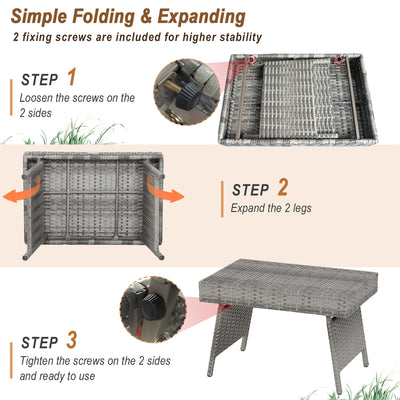 Simple Folding & Expanding

2 fixing screws are included for higher stability

STEP 1

Loosen the screws on the 2 sides

STEP 2

Expand the 2 legs

STEP 3

Tighten the screws on the 2 sides and ready to use