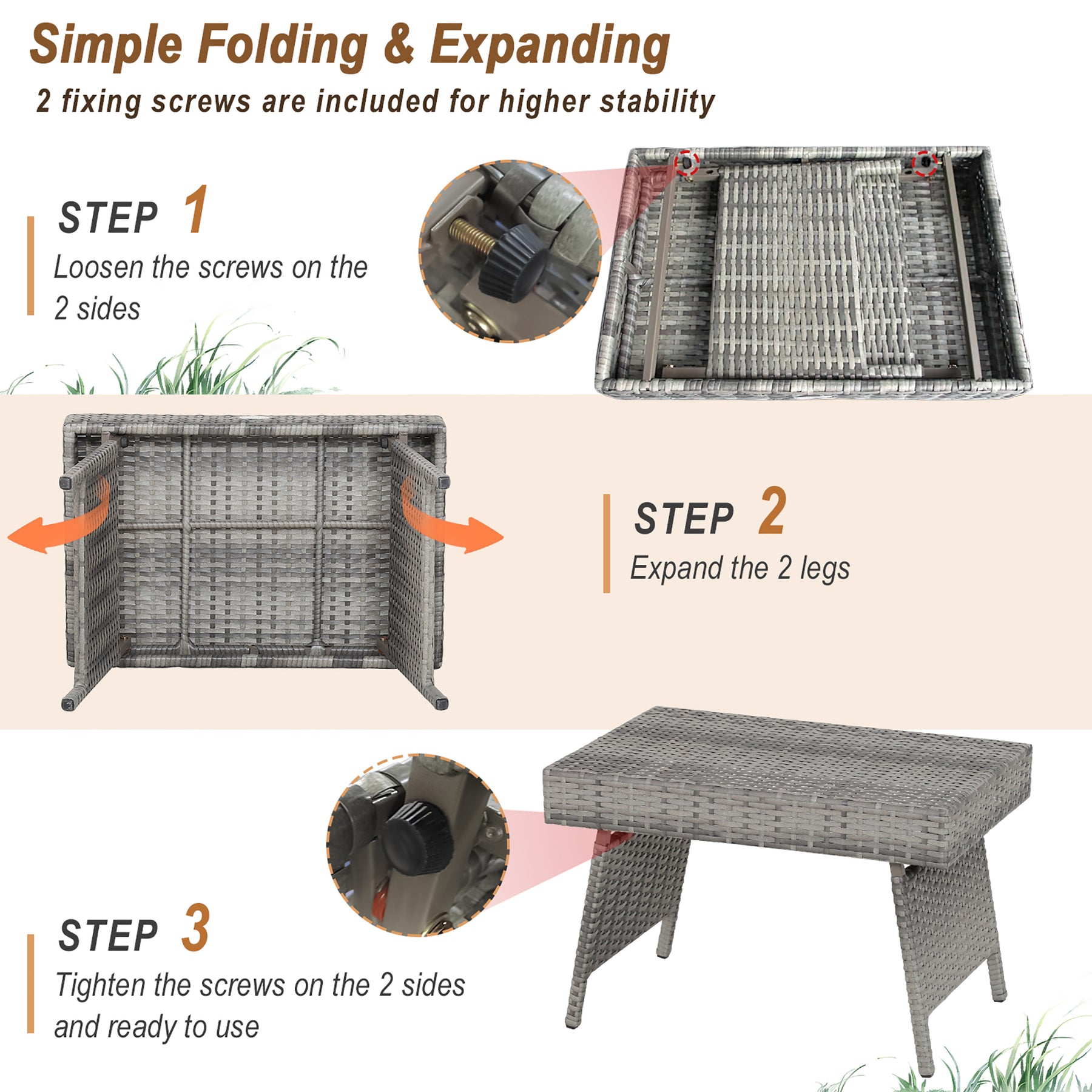 Simple Folding & Expanding

2 fixing screws are included for higher stability

STEP 1

Loosen the screws on the 2 sides

STEP 2

Expand the 2 legs

STEP 3

Tighten the screws on the 2 sides and ready to use