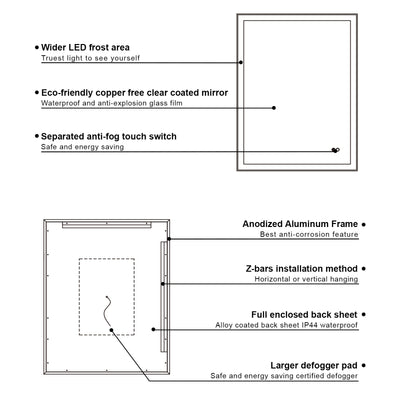 • Wider LED frost area
Truest light to see yourself

• Eco-friendly copper free clear coated mirror
Waterproof and anti-explosion glass film

• Separated anti-fog touch switch
Safe and energy saving

Anodized Aluminum Frame •
Best anti-corrosion feature

Z-bars installation method •
Horizontal or vertical hanging

Full enclosed back sheet •
Alloy coated back sheet IP44 waterproof

Larger defogger pad •
Safe and energy saving certified defogger