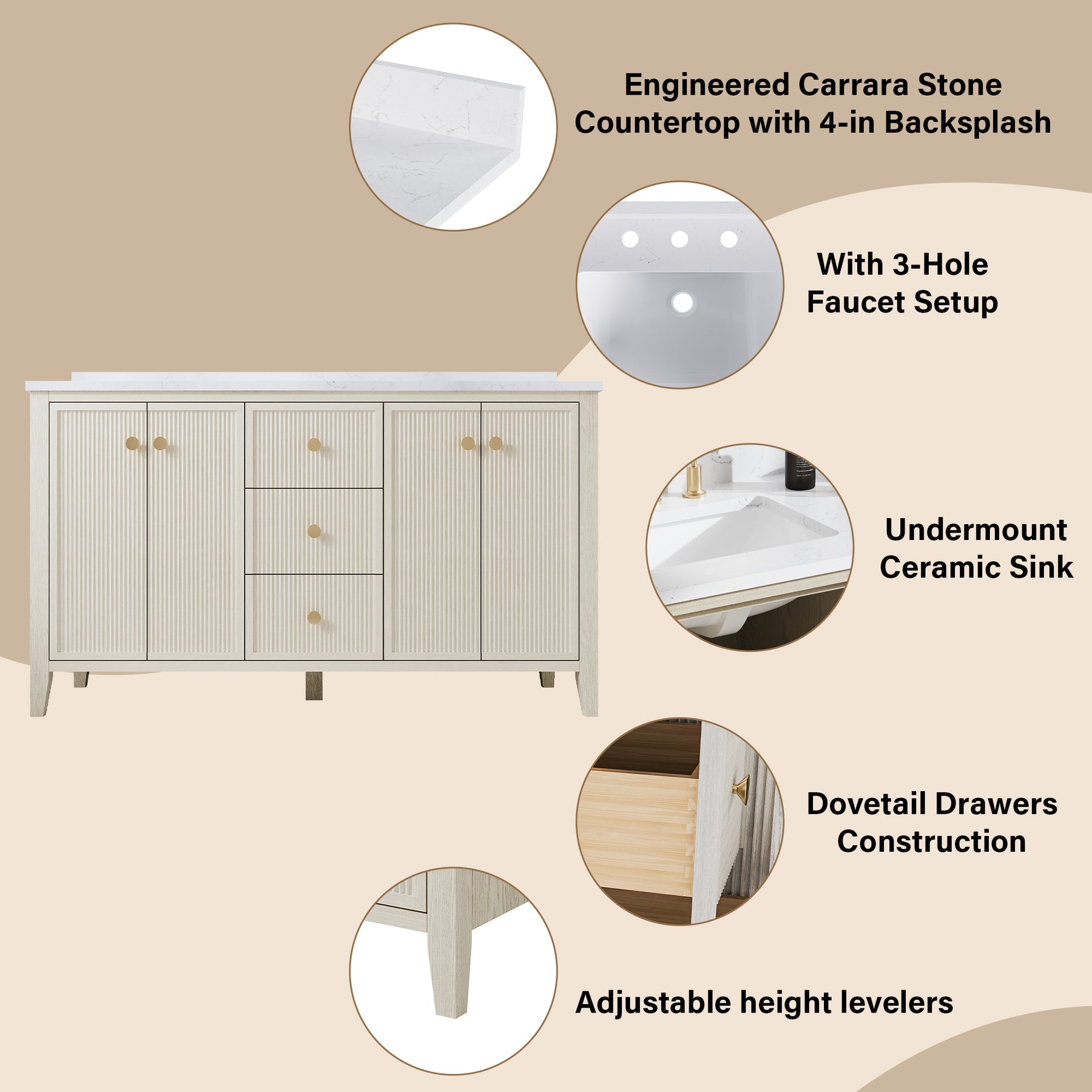 Engineered Carrara Stone Countertop with 4-in Backsplash

With 3-Hole Faucet Setup

Undermount Ceramic Sink

Dovetail Drawers Construction

Adjustable height levelers