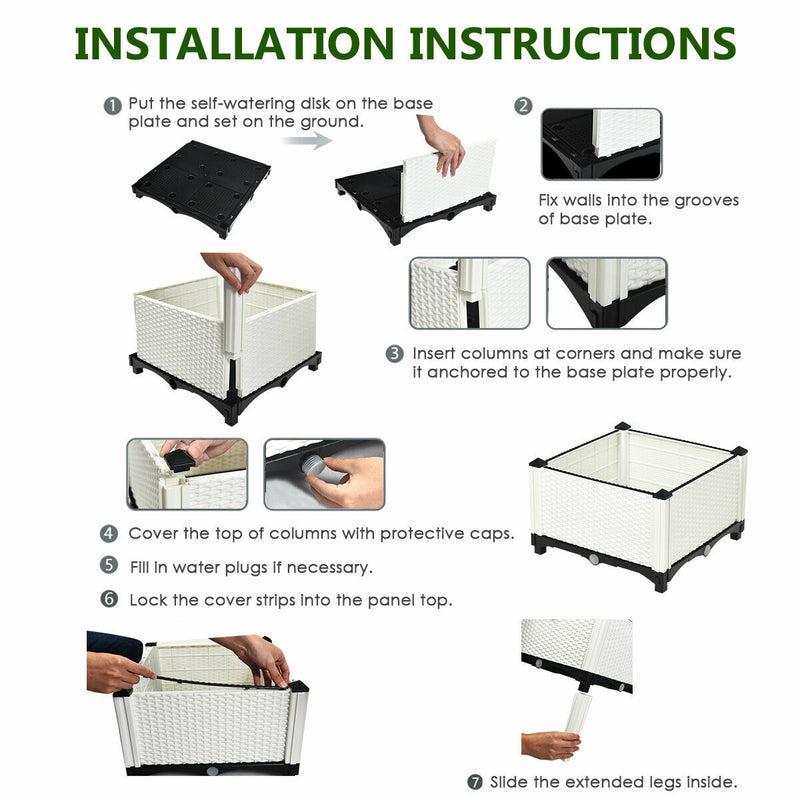 INSTALLATION INSTRUCTIONS

1 Put the self-watering disk on the base plate and set on the ground.

2

Fix walls into the grooves of base plate.

3 Insert columns at corners and make sure it anchored to the base plate properly.

4 Cover the top of columns with protective caps.

5 Fill in water plugs if necessary.

6 Lock the cover strips into the panel top.

7 Slide the extended legs inside.