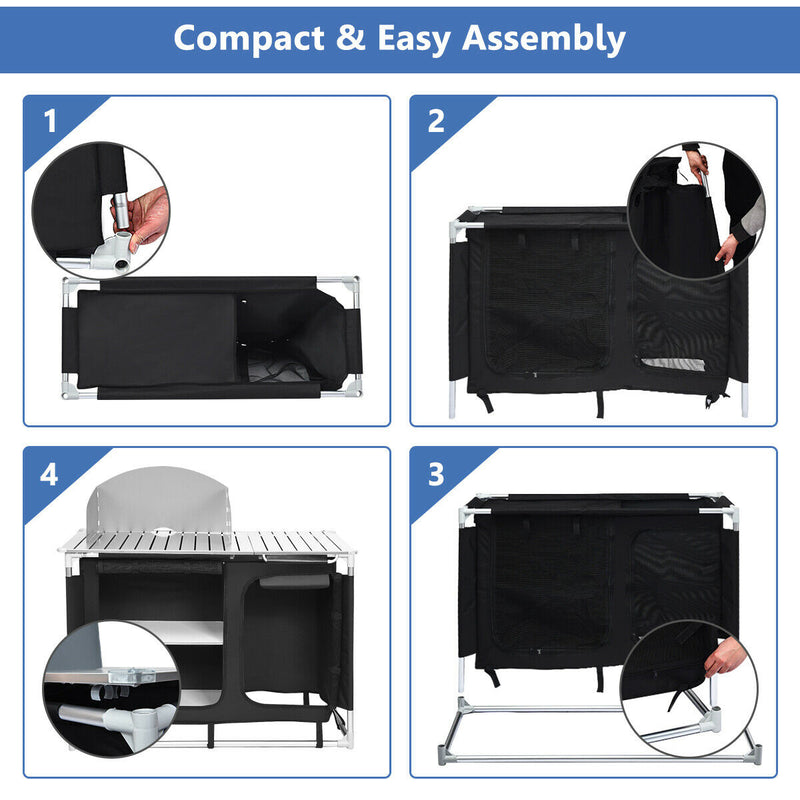 Compact & Easy Assembly

1

2

4

3