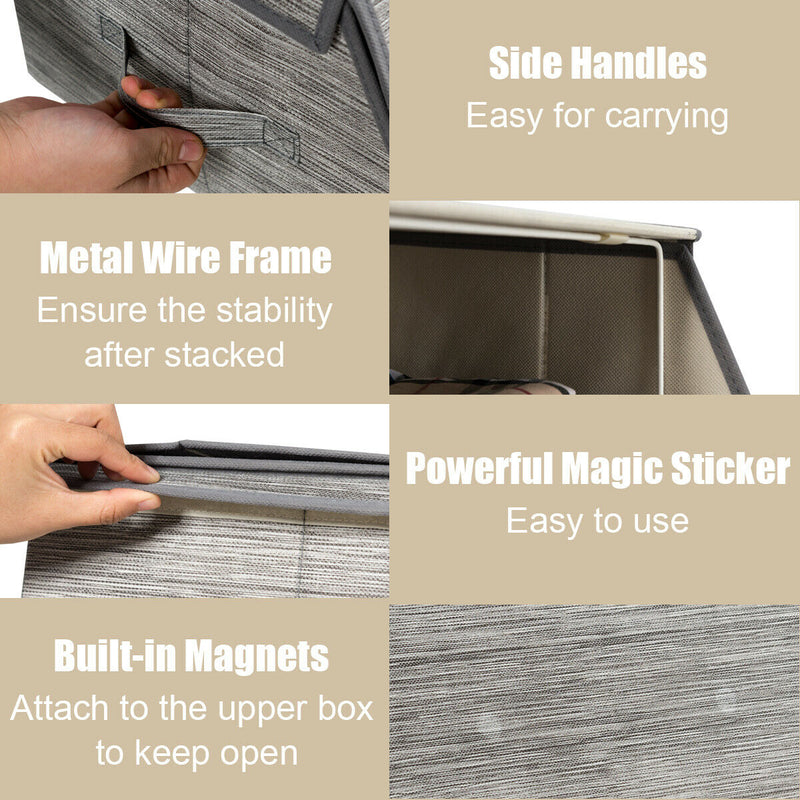 Side Handles
Easy for carrying

Metal Wire Frame
Ensure the stability after stacked

Powerful Magic Sticker
Easy to use

Built-in Magnets
Attach to the upper box to keep open