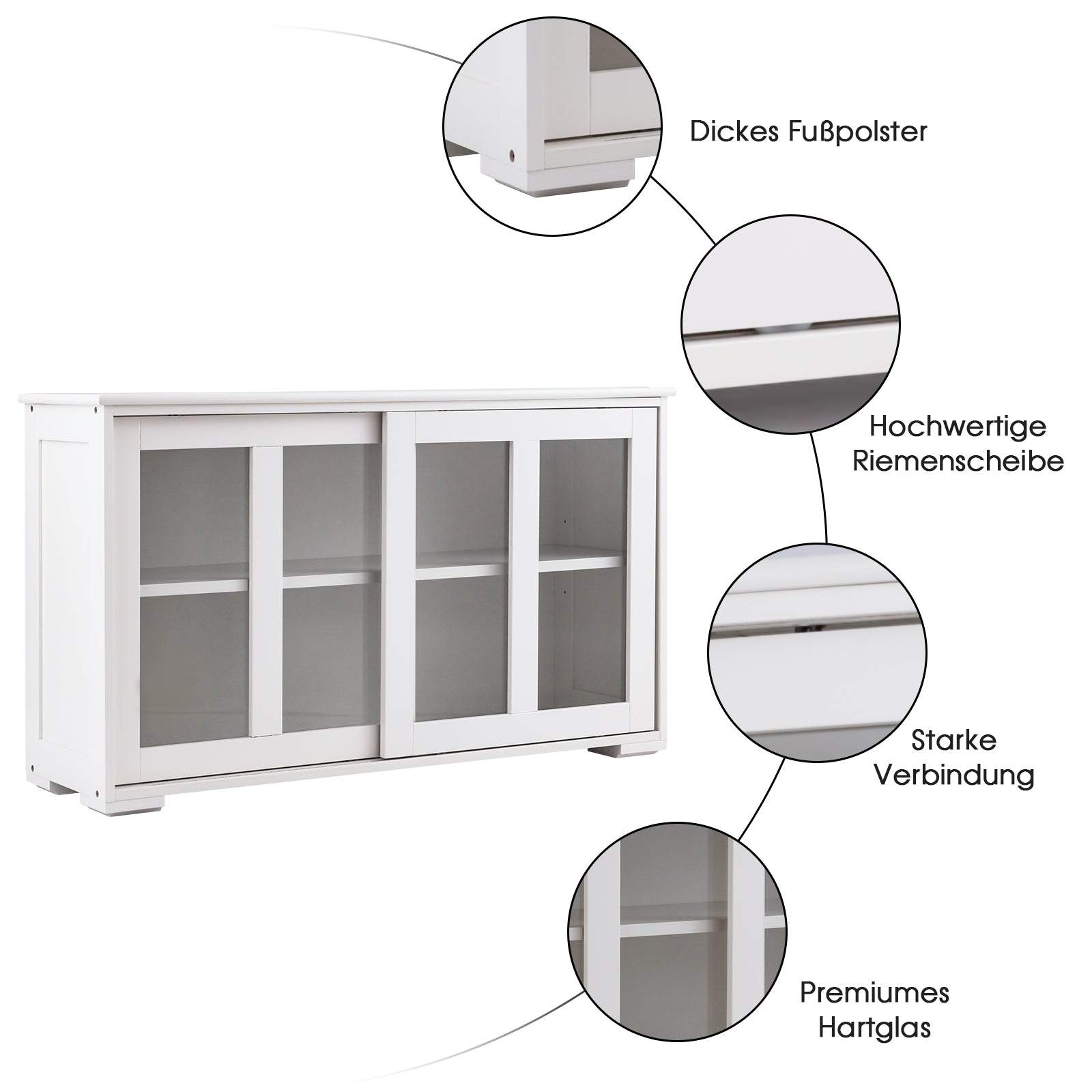 Dickes Fußpolster

Hochwertige Riemenscheibe

Starke Verbindung

Premiumes Hartglas