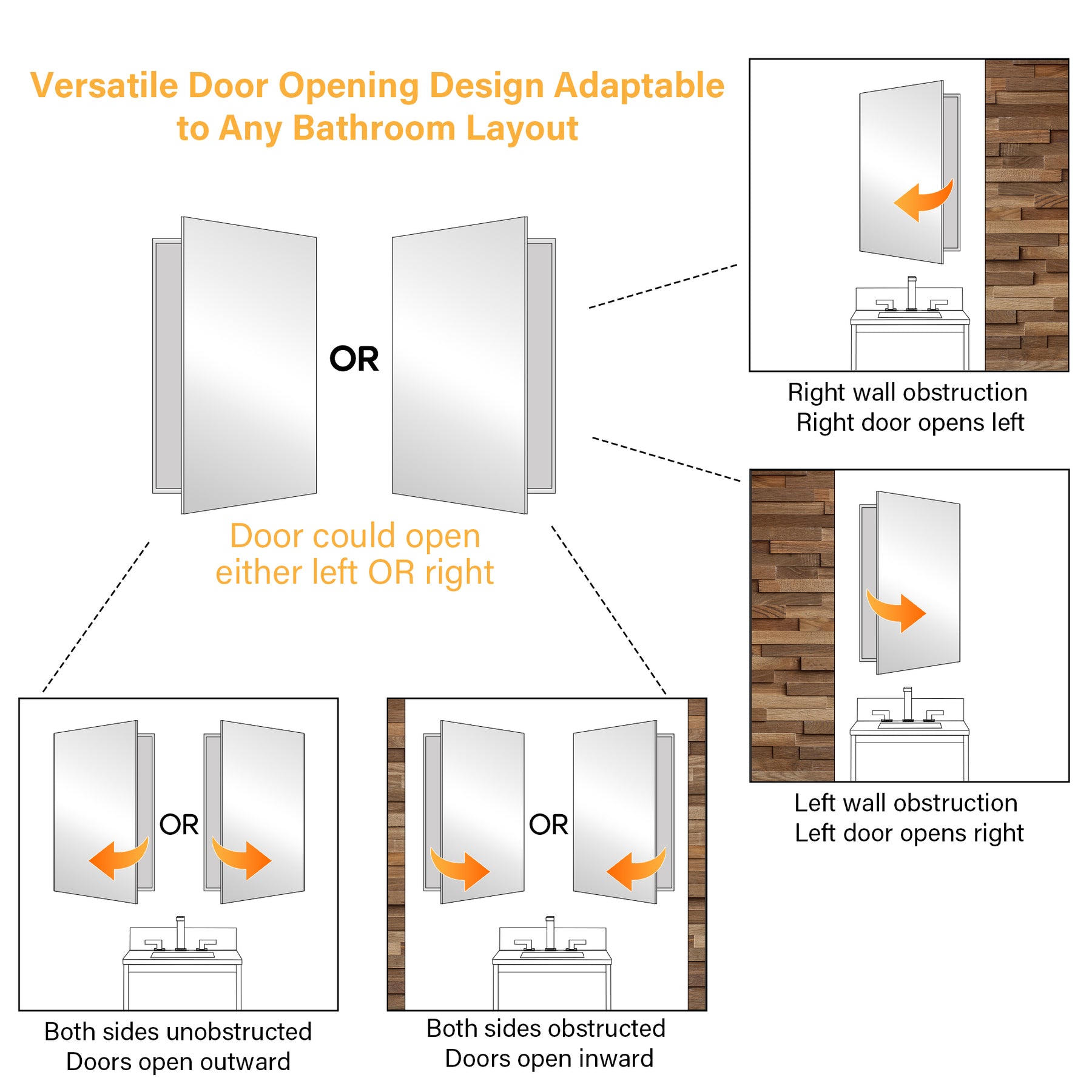 Versatile Door Opening Design Adaptable to Any Bathroom Layout

OR

Door could open either left OR right

Right wall obstruction
Right door opens left

Left wall obstruction
Left door opens right

OR

Both sides unobstructed
Doors open outward

OR

Both sides obstructed
Doors open inward