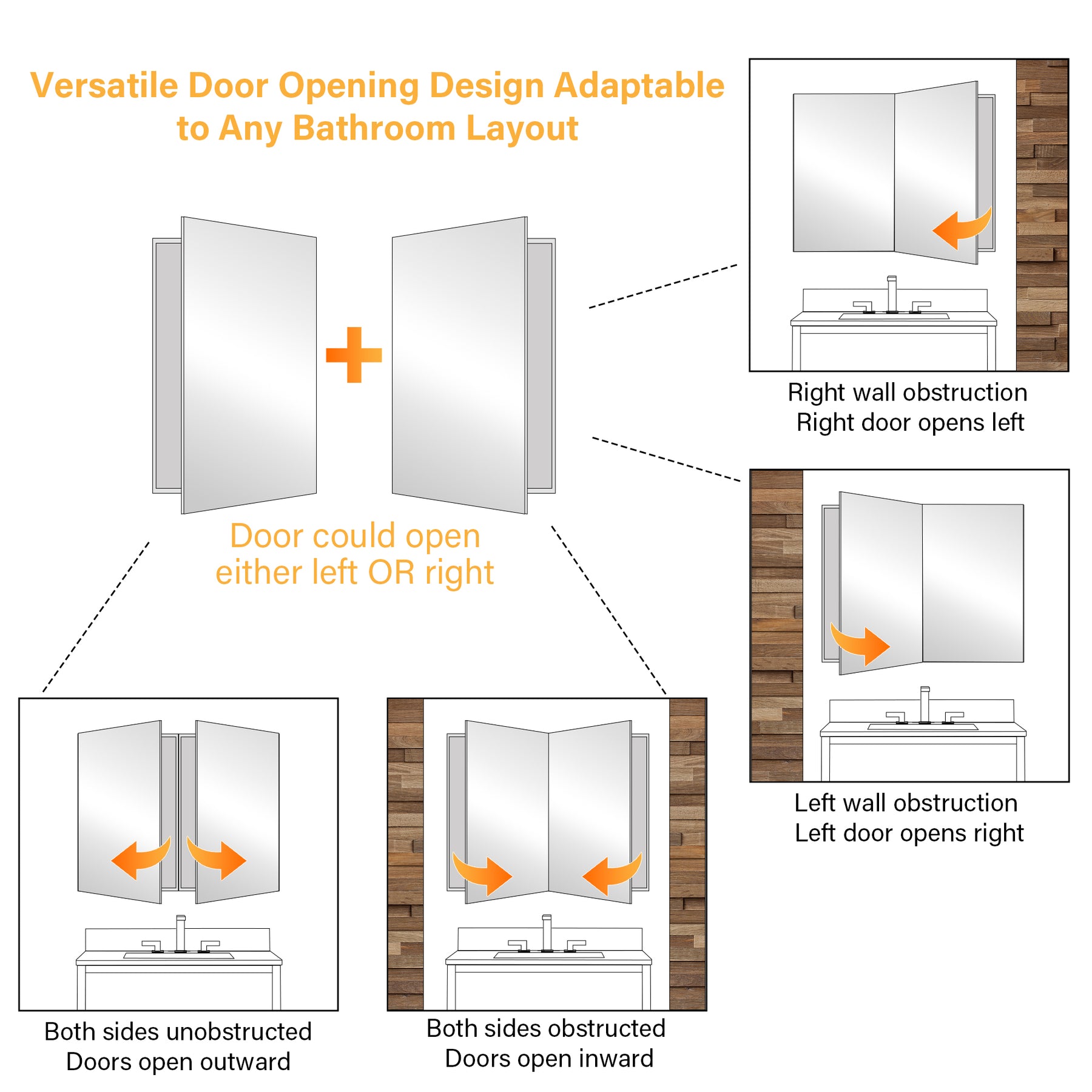 Versatile Door Opening Design Adaptable to Any Bathroom Layout

Door could open either left OR right

Right wall obstruction
Right door opens left

Left wall obstruction
Left door opens right

Both sides unobstructed
Doors open outward

Both sides obstructed
Doors open inward