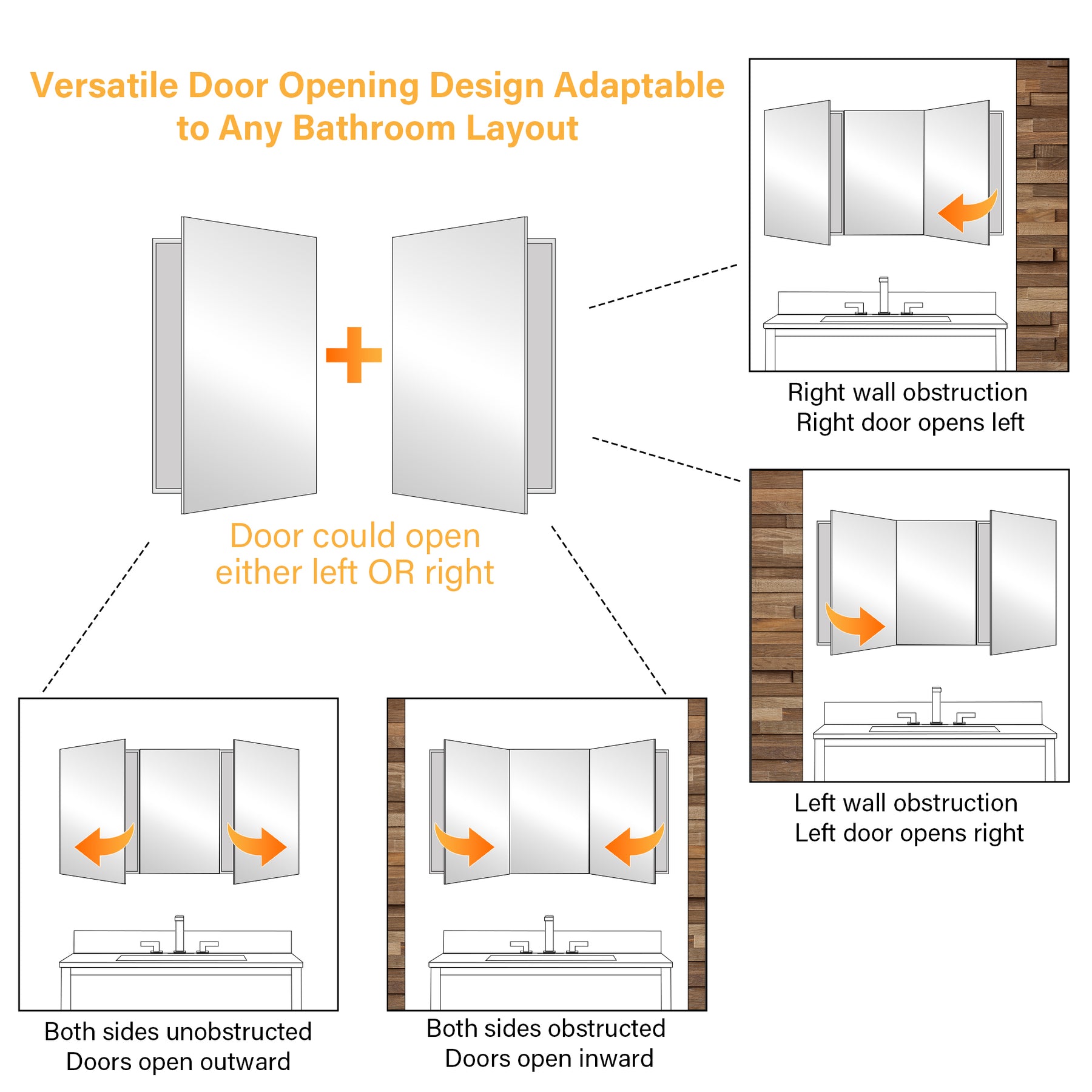 Versatile Door Opening Design Adaptable to Any Bathroom Layout

Door could open either left OR right

Right wall obstruction
Right door opens left

Left wall obstruction
Left door opens right

Both sides unobstructed
Doors open outward

Both sides obstructed
Doors open inward