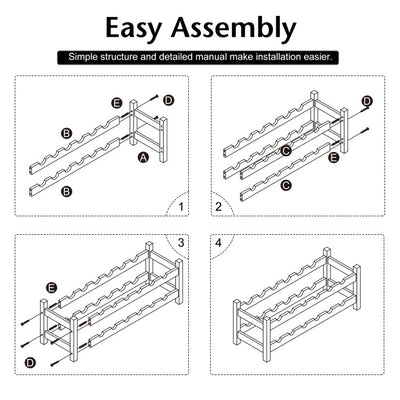 Easy Assembly

Simple structure and detailed manual make installation easier.

E D
B
A
B
1

D
C
E
C
2

3
E
D

4