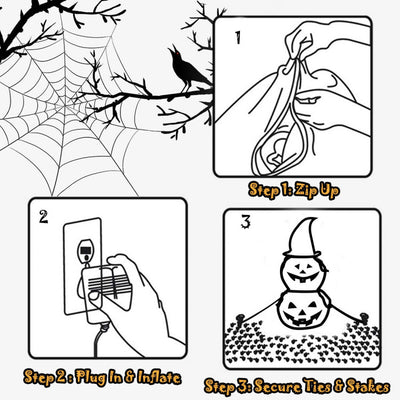 1

Step 1: Zip Up

2

Step 2 : Plug In & Inflate

3

Step 3: Secure Ties & Stakes