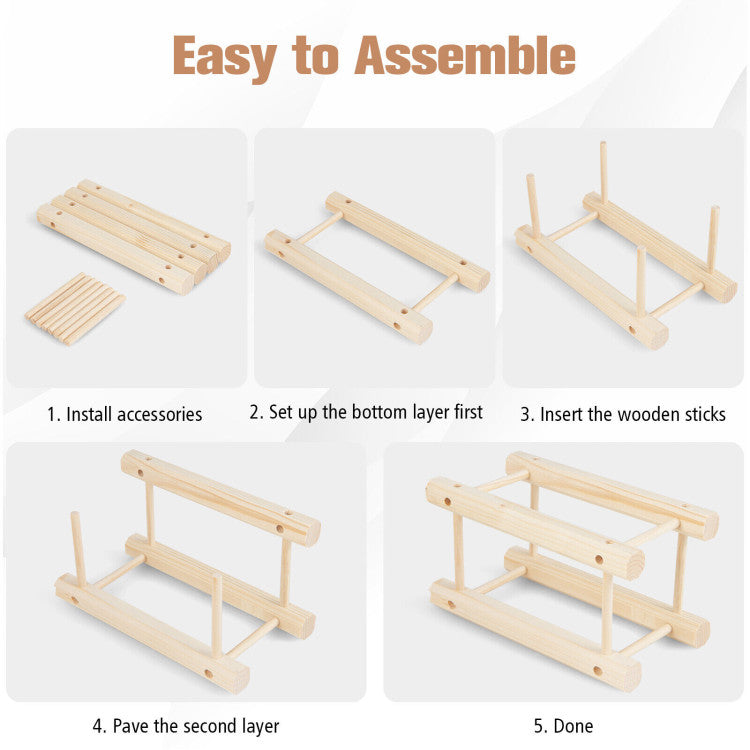 Easy to Assemble

1. Install accessories

2. Set up the bottom layer first

3. Insert the wooden sticks

4. Pave the second layer

5. Done